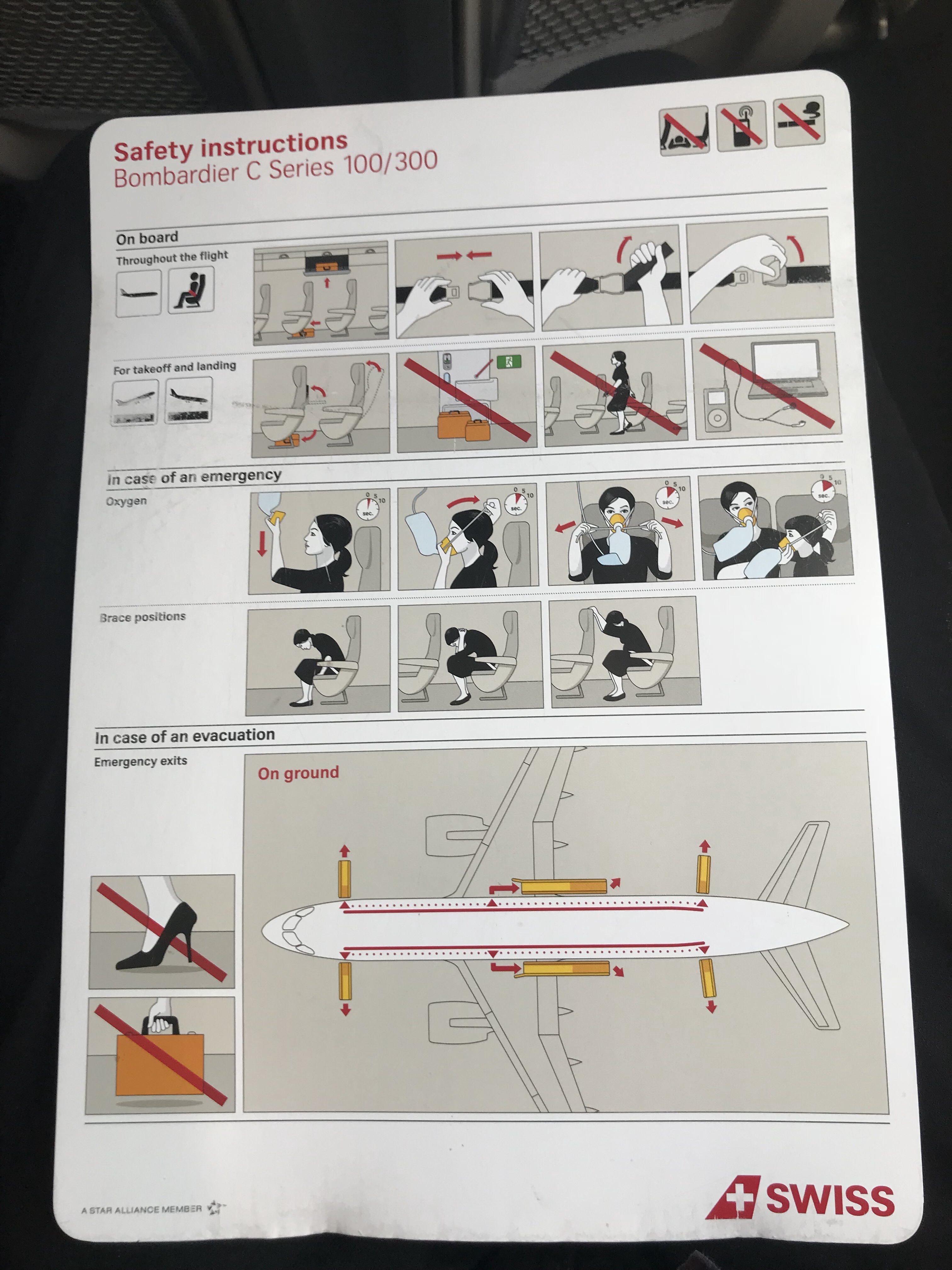 Safety instructions
Bombardier C Series 100/300

On board
Throughout the flight

For takeoff and landing

In case of an emergency
Oxygen

0 5 10
sec.

0 5 10
sec.

0 5 10
sec.

0 5 10
sec.

Brace positions

In case of an evacuation
Emergency exits

On ground

A STAR ALLIANCE MEMBER

SWISS