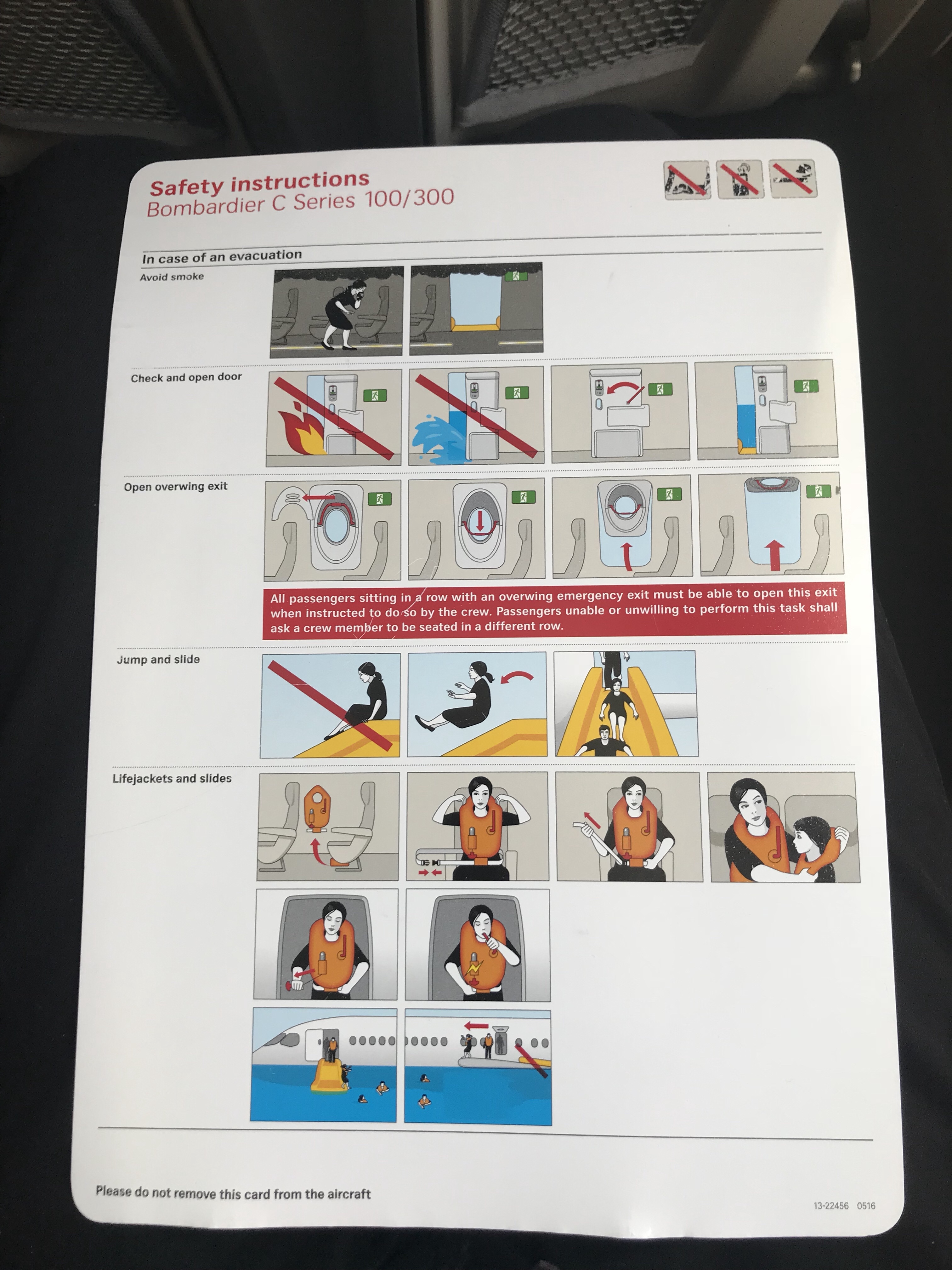 Safety instructions
Bombardier C Series 100/300

In case of an evacuation

Avoid smoke

Check and open door

Open overwing exit

All passengers sitting in a row with an overwing emergency exit must be able to open this exit when instructed to do so by the crew. Passengers unable or unwilling to perform this task shall ask a crew member to be seated in a different row.

Jump and slide

Lifejackets and slides

Please do not remove this card from the aircraft

13-22456 0516